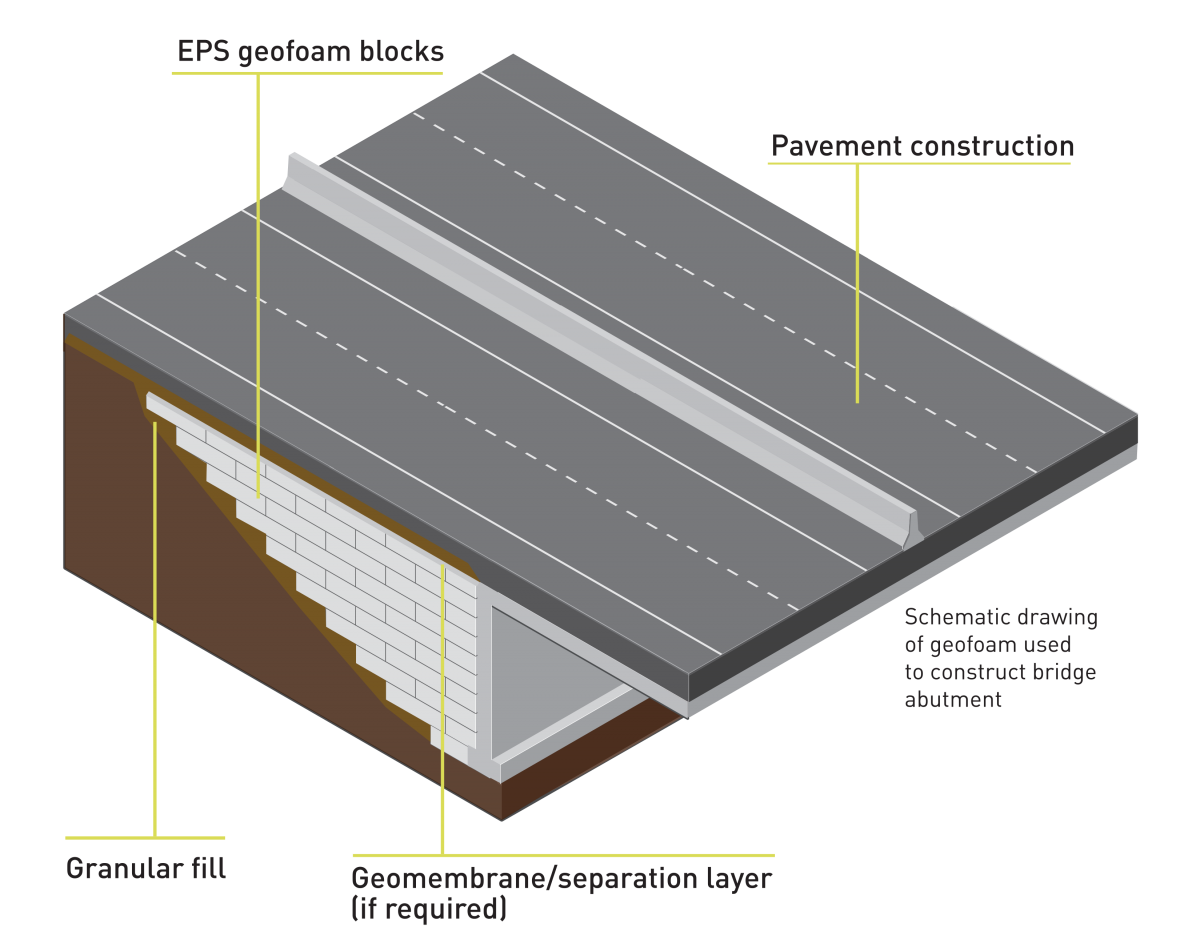 EPS geofoam blocks

Pavement construction

Schematic drawing of geofoam used to construct bridge abutment

Granular fill

Geomembrane/separation layer (if required)